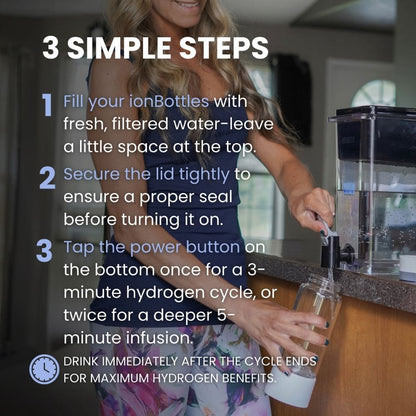 3 SIMPLE STEPS

1 Fill your ionBottles with fresh, filtered water-leave a little space at the top.

2 Secure the lid tightly to ensure a proper seal before turning it on.

3 Tap the power button on the bottom once for a 3-minute hydrogen cycle, or twice for a deeper 5-minute infusion.

DRINK IMMEDIATELY AFTER THE CYCLE ENDS FOR MAXIMUM HYDROGEN BENEFITS.